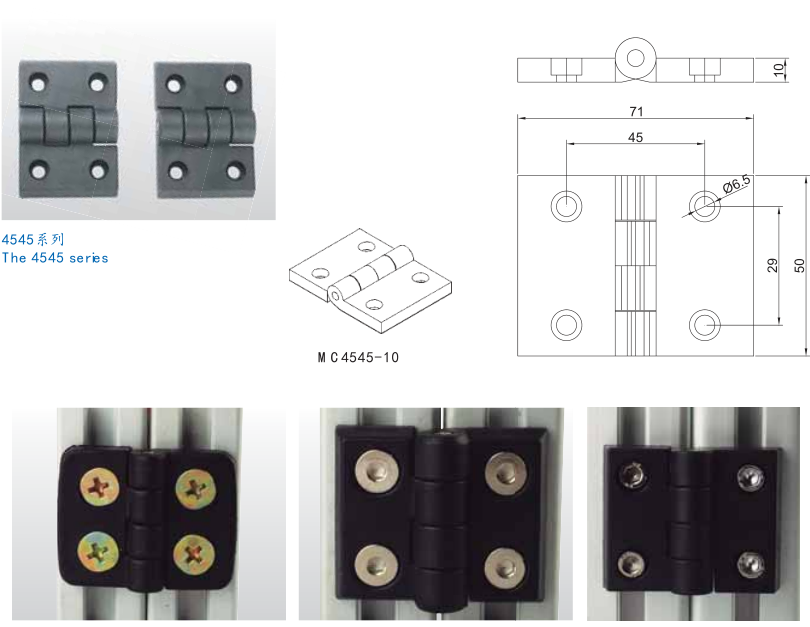 4545系列
The 4545 series

MC4545-10

10
71
45
Ø6.5
29
50